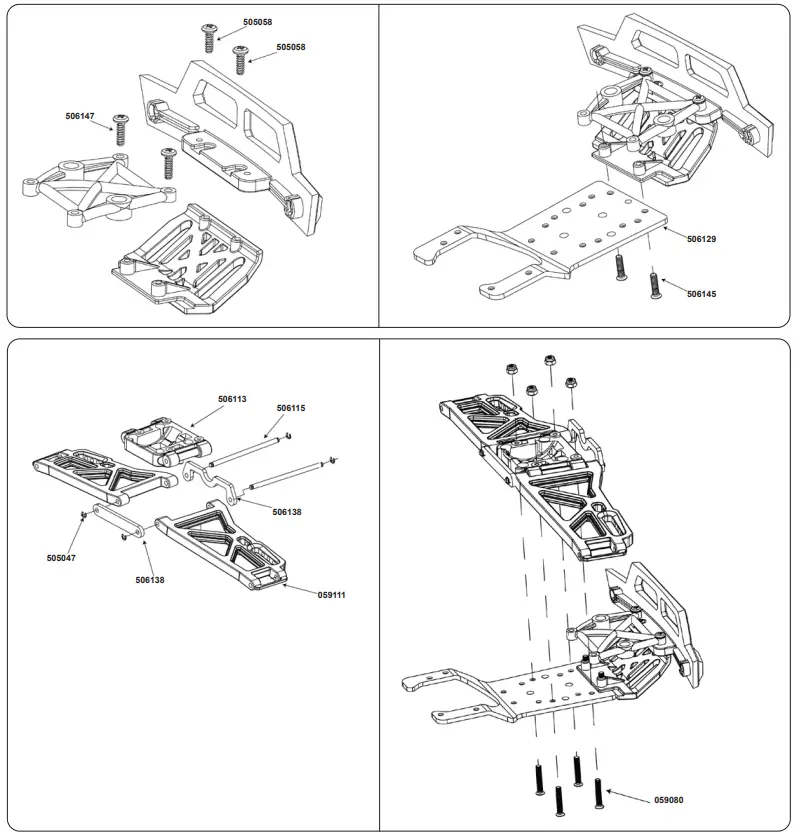 505058
505058
506147

506129
506145

506113
506115
506138
505047
506138
059111

059080