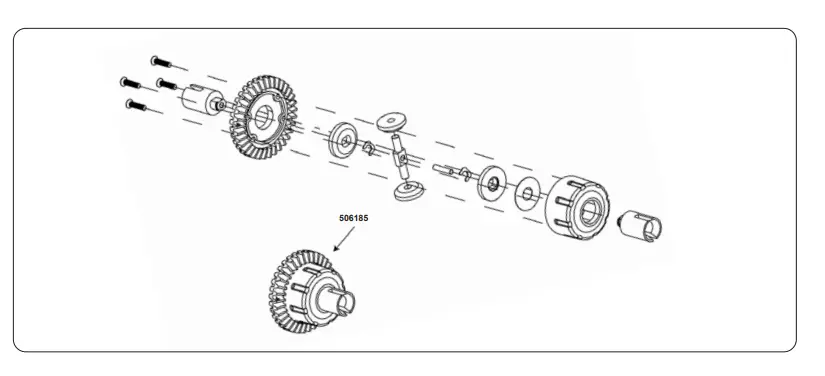 506185