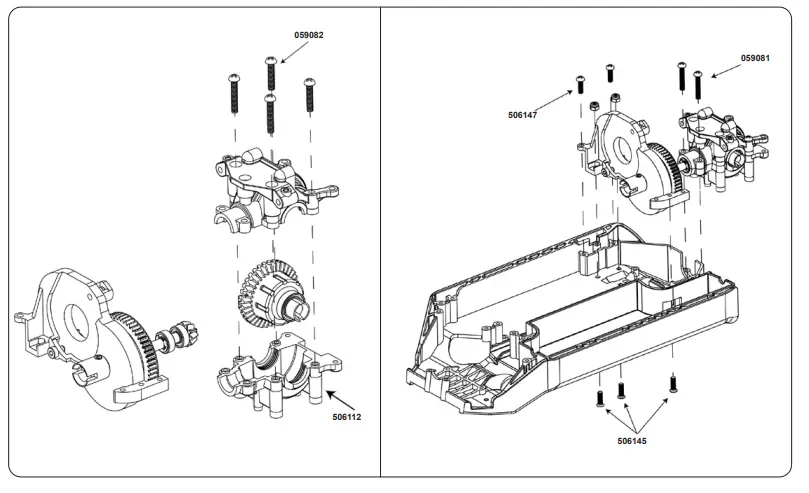 059082

506112

059081

506147

506145