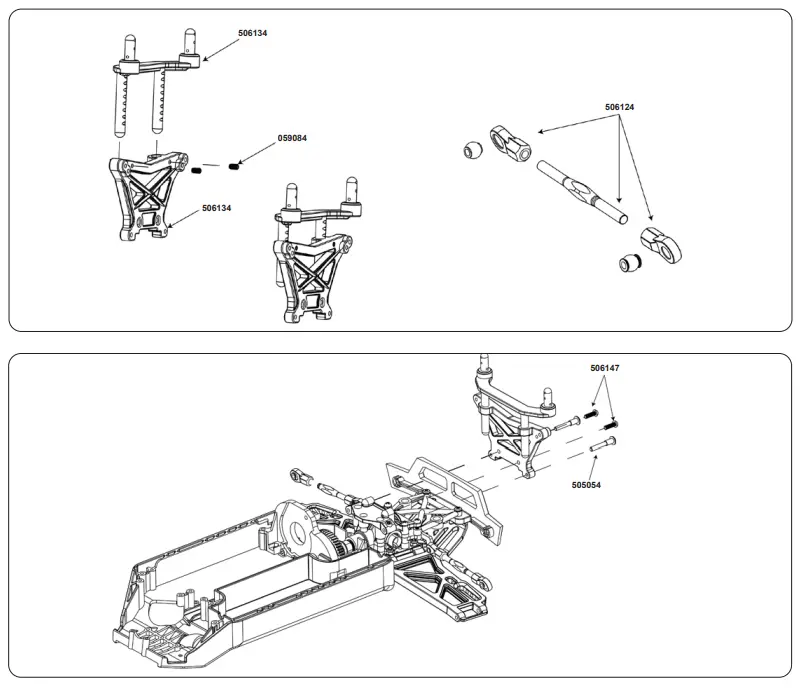 506134
059084
506134
506124
506147
505054