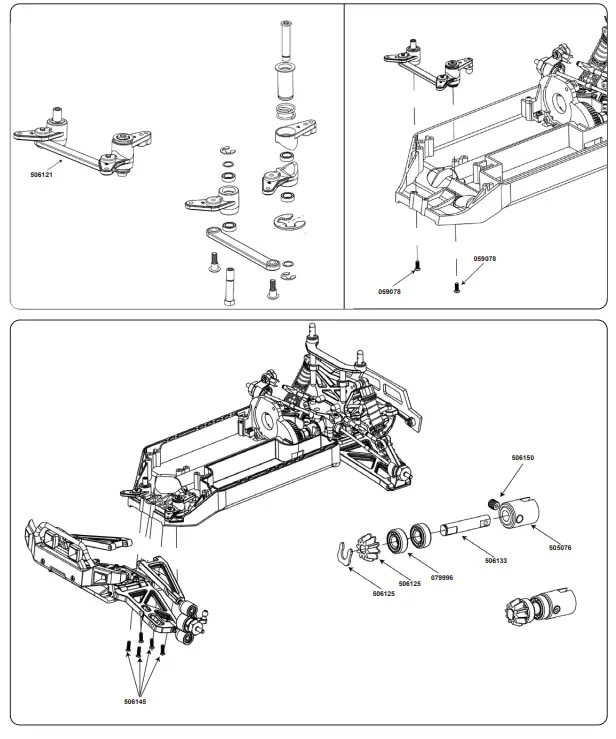 506121

059078

059078

506150

505076

506133

079996

506125

506125

506145