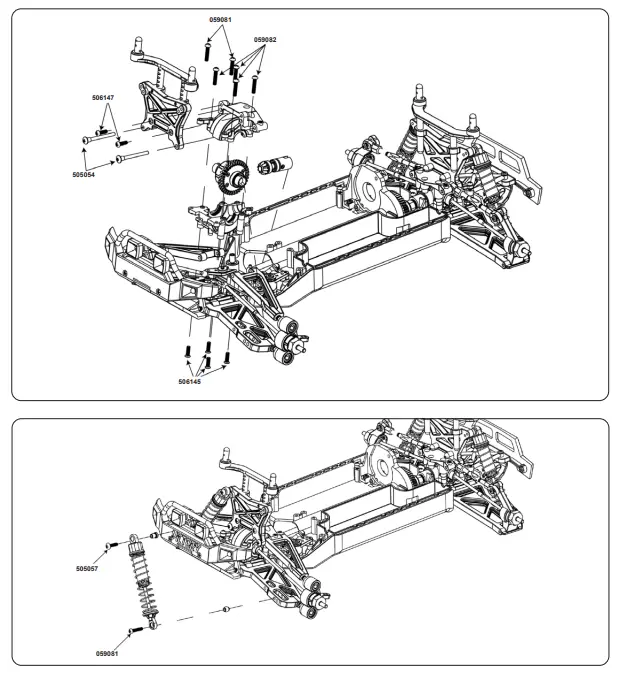 059081
059082
506147
505054
506145

505057
059081