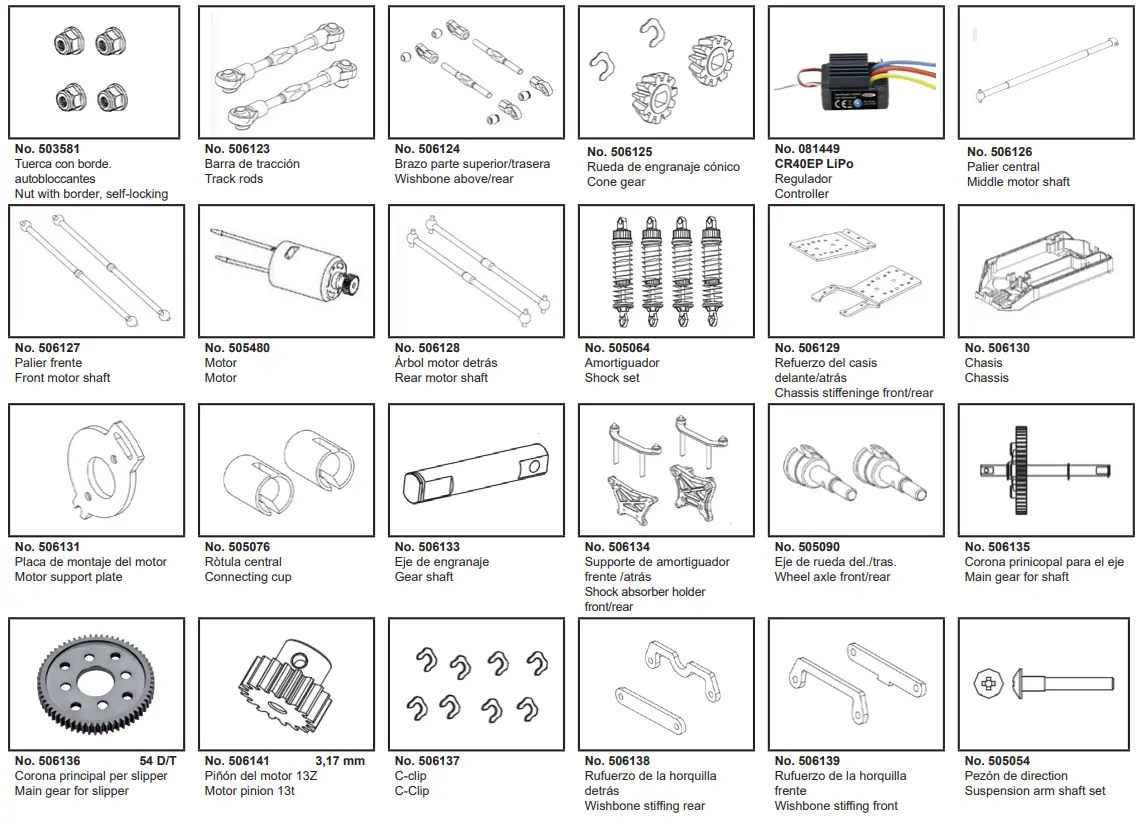 No. 503581
Tuerca con borde. autobloccantes
Nut with border, self-locking

No. 506123
Barra de tracción
Track rods

No. 506124
Brazo parte superior/trasera
Wishbone above/rear

No. 506125
Rueda de engranaje cónico
Cone gear

No. 081449
CR40EP LiPo
Regulador
Controller

No. 506126
Palier central
Middle motor shaft

No. 506127
Palier frente
Front motor shaft

No. 505480
Motor
Motor

No. 506128
Árbol motor detrás
Rear motor shaft

No. 505064
Amortiguador
Shock set

No. 506129
Refuerzo del casis delante/atrás
Chassis stiffeninge front/rear

No. 506130
Chasis
Chassis

No. 506131
Placa de montaje del motor
Motor support plate

No. 505076
Ròtula central
Connecting cup

No. 506133
Eje de engranaje
Gear shaft

No. 506134
Supporte de amortiguador frente /atrás
Shock absorber holder front/rear

No. 505090
Eje de rueda del./tras.
Wheel axle front/rear

No. 506135
Corona prinicopal para el eje
Main gear for shaft

No. 506136 54 D/T
Corona principal per slipper
Main gear for slipper

No. 506141 3,17 mm
Piñón del motor 13Z
Motor pinion 13t

No. 506137
C-clip
C-Clip

No. 506138
Rufuerzo de la horquilla detrás
Wishbone stiffing rear

No. 506139
Rufuerzo de la horquilla frente
Wishbone stiffing front

No. 505054
Pezón de direction
Suspension arm shaft set