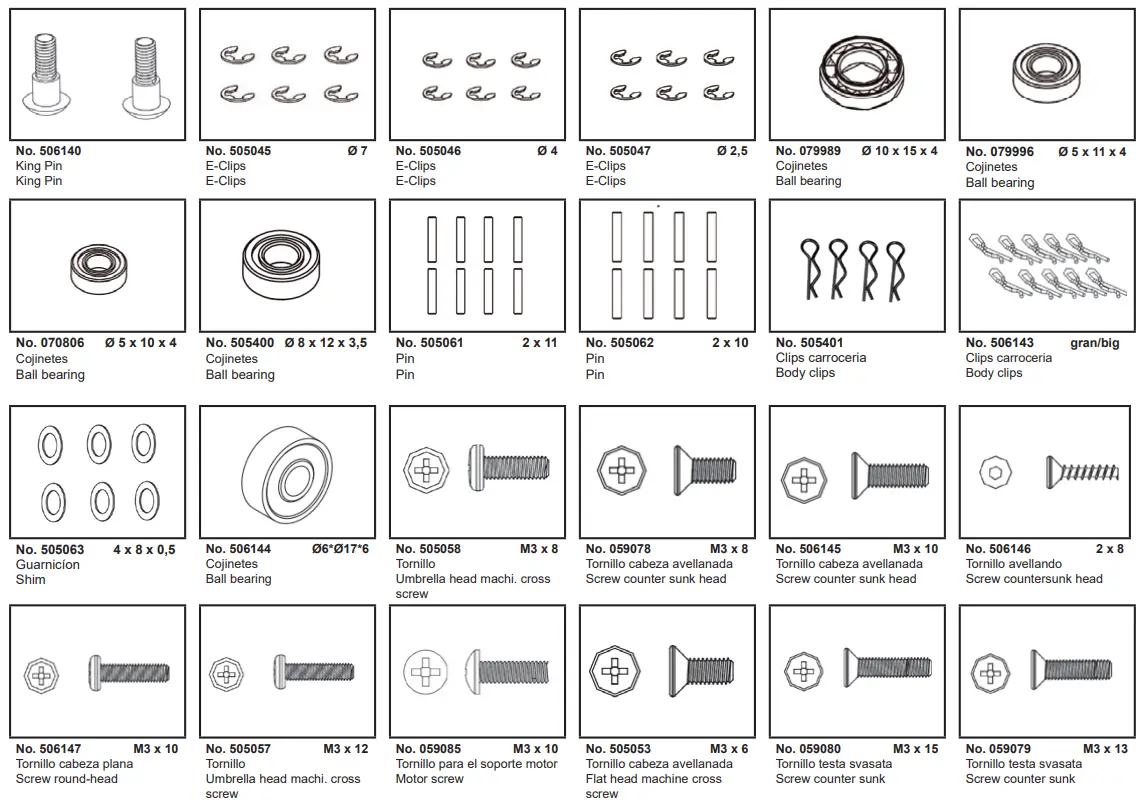 No. 506140
King Pin
King Pin

No. 505045 Ø 7
E-Clips
E-Clips

No. 505046 Ø 4
E-Clips
E-Clips

No. 505047 Ø 2,5
E-Clips
E-Clips

No. 079989 Ø 10 x 15 x 4
Cojinetes
Ball bearing

No. 079996 Ø 5 x 11 x 4
Cojinetes
Ball bearing

No. 070806 Ø 5 x 10 x 4
Cojinetes
Ball bearing

No. 505400 Ø 8 x 12 x 3,5
Cojinetes
Ball bearing

No. 505061 2 x 11
Pin
Pin

No. 505062 2 x 10
Pin
Pin

No. 505401
Clips carroceria
Body clips

No. 506143 gran/big
Clips carroceria
Body clips

No. 505063 4 x 8 x 0,5
Guarnicíon
Shim

No. 506144 Ø6*Ø17*6
Cojinetes
Ball bearing

No. 505058 M3 x 8
Tornillo
Umbrella head machi. cross screw

No. 059078 M3 x 8
Tornillo cabeza avellanada
Screw counter sunk head

No. 506145 M3 x 10
Tornillo cabeza avellanada
Screw counter sunk head

No. 506146 2 x 8
Tornillo avellando
Screw countersunk head

No. 506147 M3 x 10
Tornillo cabeza plana
Screw round-head

No. 505057 M3 x 12
Tornillo
Umbrella head machi. cross screw

No. 059085 M3 x 10
Tornillo para el soporte motor
Motor screw

No. 505053 M3 x 6
Tornillo cabeza avellanada
Flat head machine cross screw

No. 059080 M3 x 15
Tornillo testa svasata
Screw counter sunk

No. 059079 M3 x 13
Tornillo testa svasata
Screw counter sunk