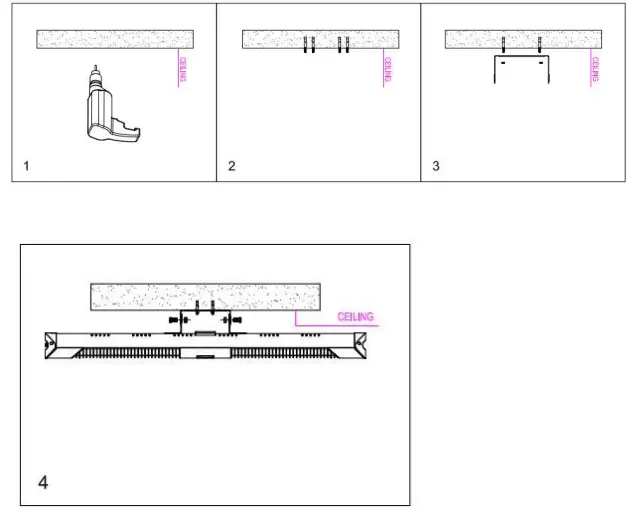 CEILING

1

CEILING

2

CEILING

3

CEILING

4