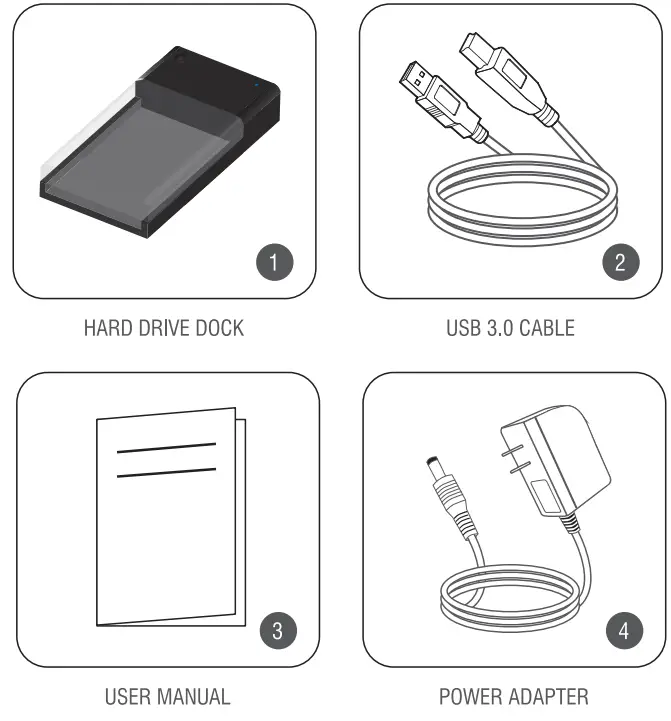 1

HARD DRIVE DOCK

2

USB 3.0 CABLE

3

USER MANUAL

4

POWER ADAPTER