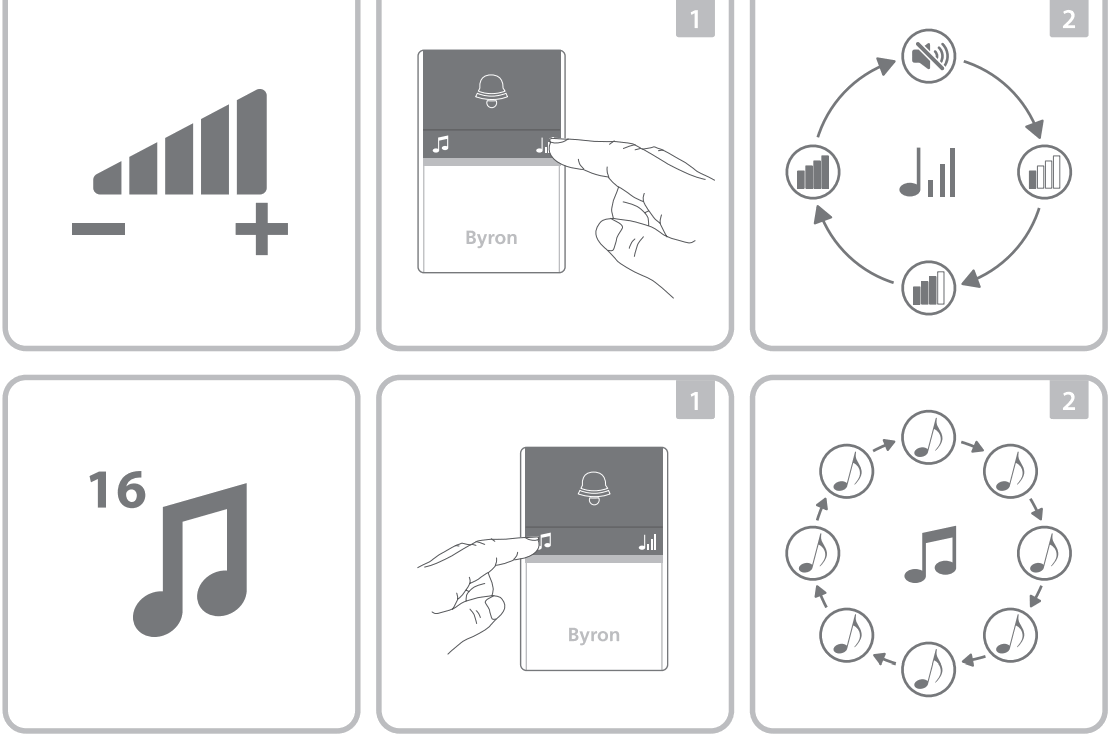 1

Byron

2

16

1

Byron

2