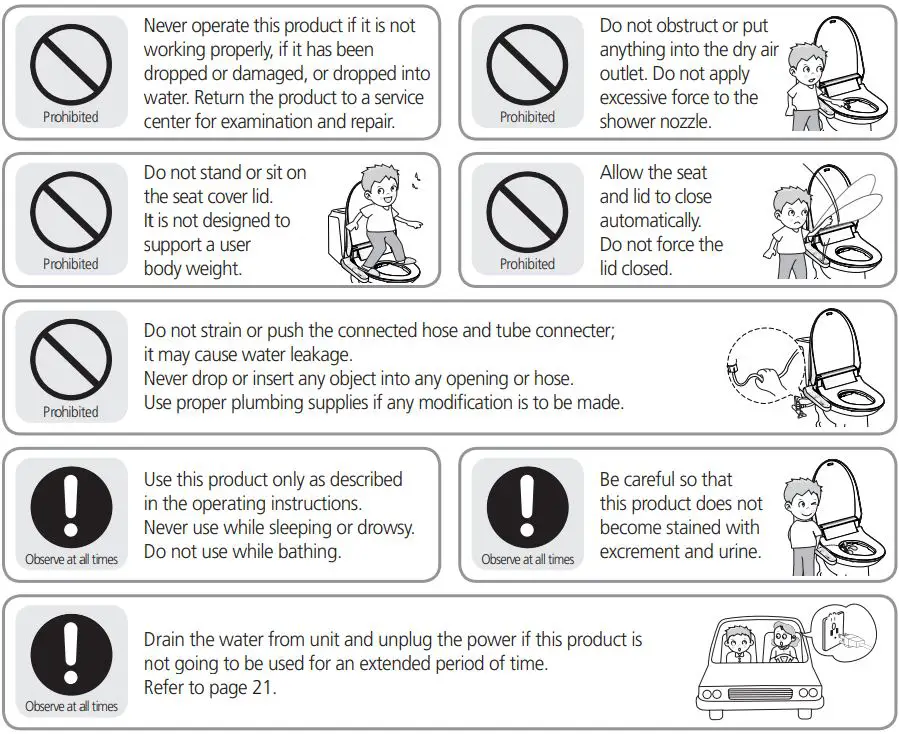 Prohibited

Never operate this product if it is not working properly, if it has been dropped or damaged, or dropped into water. Return the product to a service center for examination and repair.

Prohibited

Do not obstruct or put anything into the dry air outlet. Do not apply excessive force to the shower nozzle.

Prohibited

Do not stand or sit on the seat cover lid. It is not designed to support a user body weight.

Prohibited

Allow the seat and lid to close automatically. Do not force the lid closed.

Prohibited

Do not strain or push the connected hose and tube connecter; it may cause water leakage.
Never drop or insert any object into any opening or hose.
Use proper plumbing supplies if any modification is to be made.

Observe at all times

Use this product only as described in the operating instructions.
Never use while sleeping or drowsy.
Do not use while bathing.

Observe at all times

Be careful so that this product does not become stained with excrement and urine.

Observe at all times

Drain the water from unit and unplug the power if this product is not going to be used for an extended period of time.
Refer to page 21.