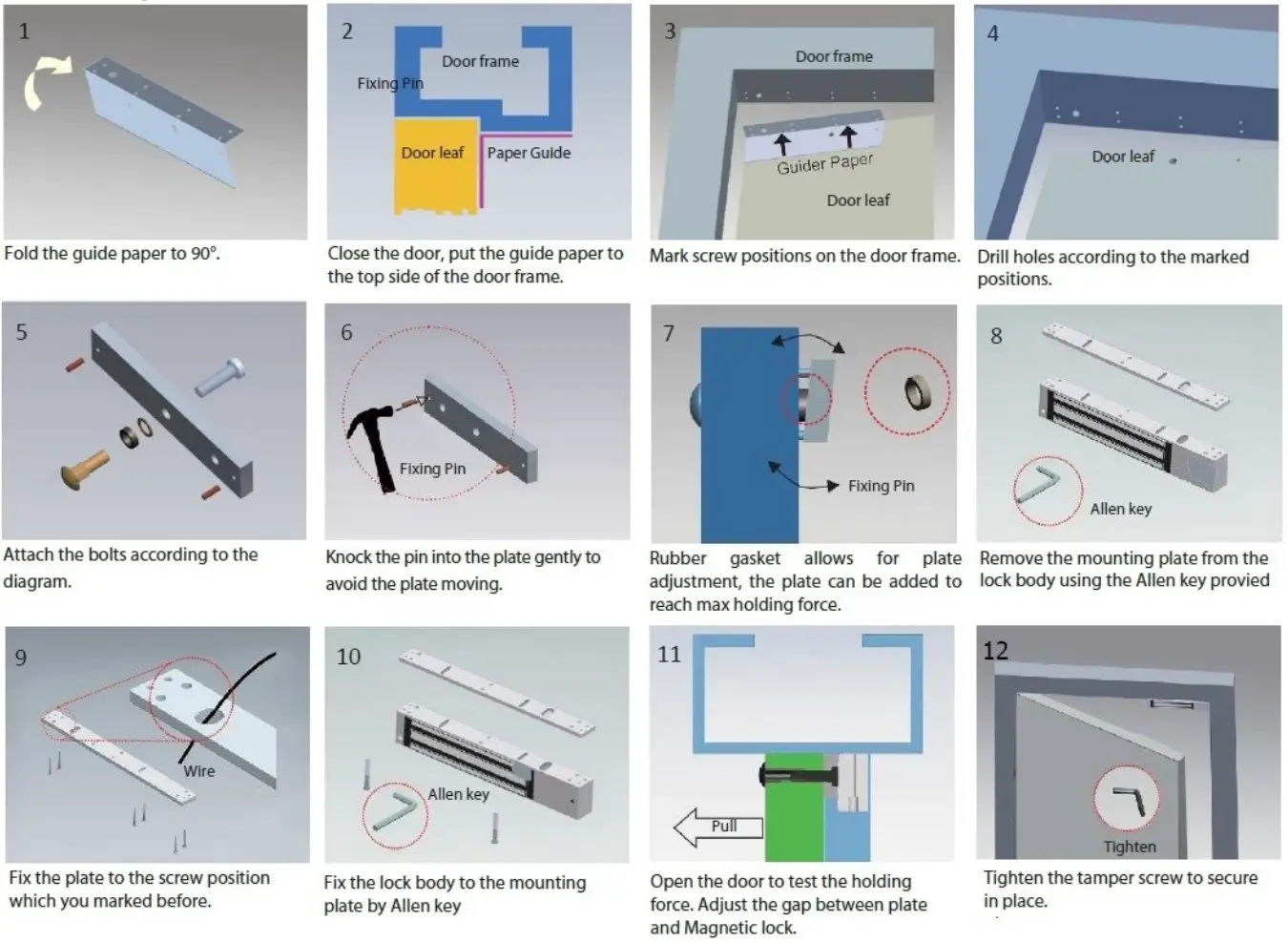 1

Fold the guide paper to 90°.

2

Door frame

Fixing Pin

Door leaf

Paper Guide

Close the door, put the guide paper to the top side of the door frame.

3

Door frame

Guider Paper

Door leaf

Mark screw positions on the door frame.

4

Door leaf

Drill holes according to the marked positions.

5

Attach the bolts according to the diagram.

6

Fixing Pin

Knock the pin into the plate gently to avoid the plate moving.

7

Fixing Pin

Rubber gasket allows for plate adjustment, the plate can be added to reach max holding force.

8

Allen key

Remove the mounting plate from the lock body using the Allen key provied

9

Wire

Fix the plate to the screw position which you marked before.

10

Allen key

Fix the lock body to the mounting plate by Allen key

11

Pull

Open the door to test the holding force. Adjust the gap between plate and Magnetic lock.

12

Tighten

Tighten the tamper screw to secure in place.