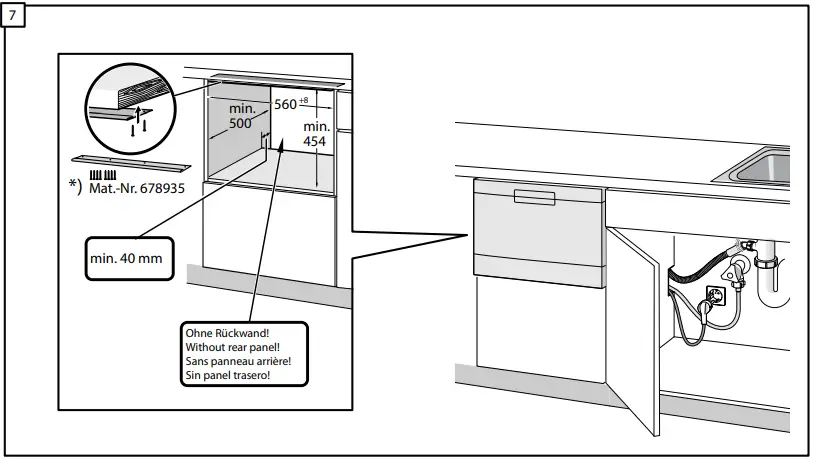 7

min. 500

$560^{+8}$

min. 454

*) Mat.-Nr. 678935

min. 40 mm

Ohne Rückwand!
Without rear panel!
Sans panneau arrière!
Sin panel trasero!