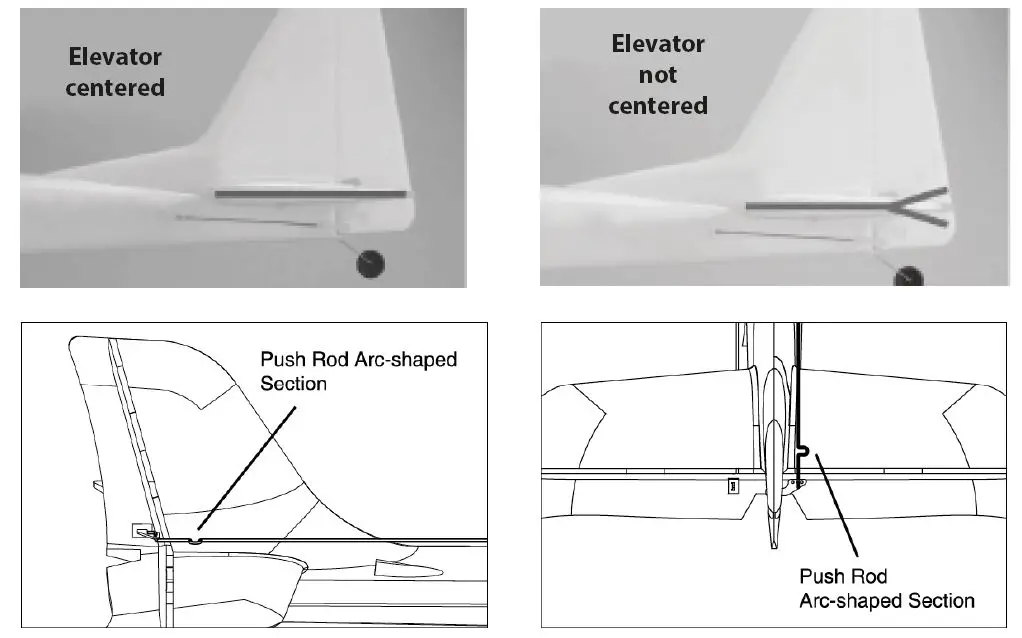 Elevator centered

Elevator not centered

Push Rod Arc-shaped Section

Push Rod Arc-shaped Section