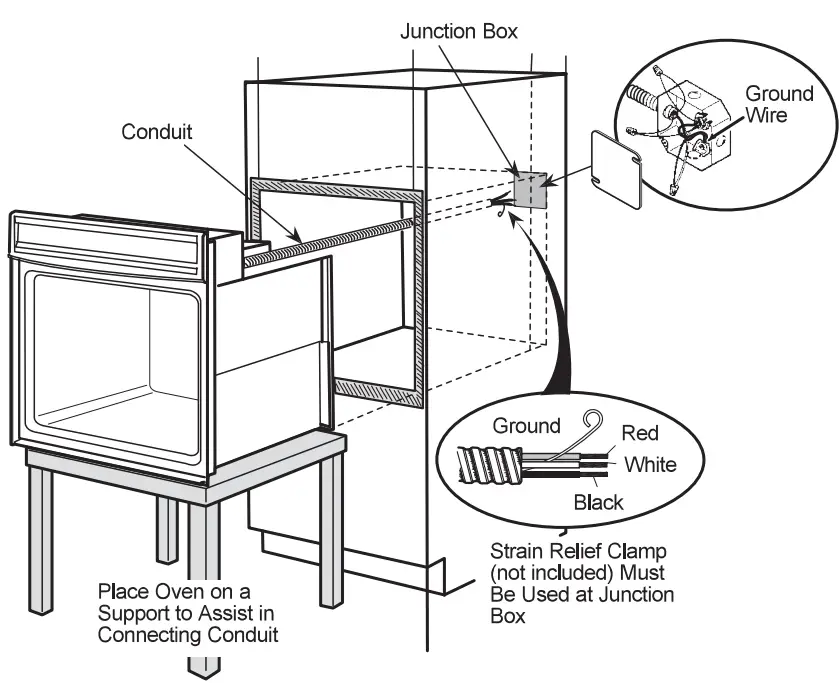 Junction Box

Ground Wire

Conduit

Ground

Red

White

Black

Strain Relief Clamp (not included) Must Be Used at Junction Box

Place Oven on a Support to Assist in Connecting Conduit