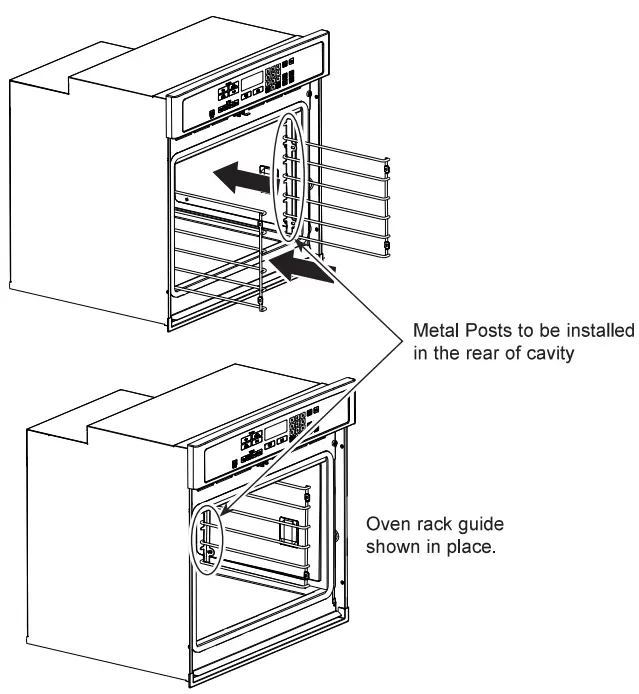 Metal Posts to be installed in the rear of cavity

Oven rack guide shown in place.