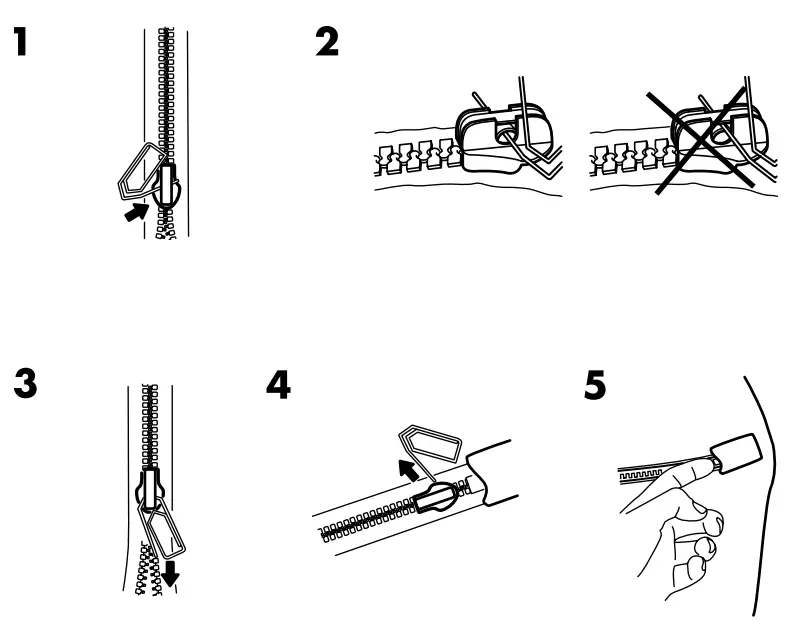 1

2

3

4

5