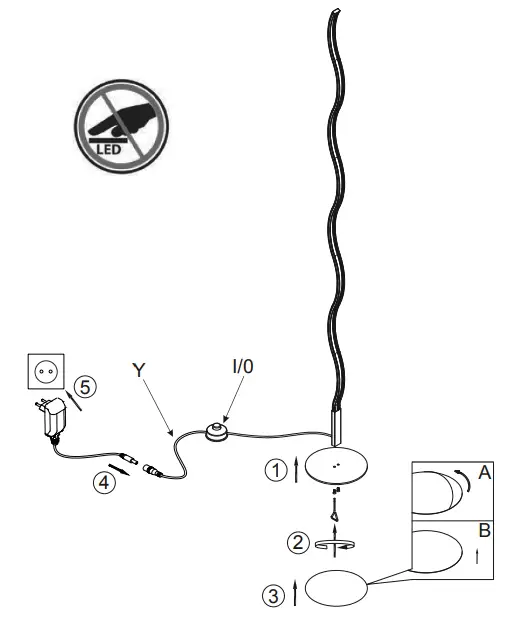 LED

Y

I/0

5

4

1

2

3

A

B