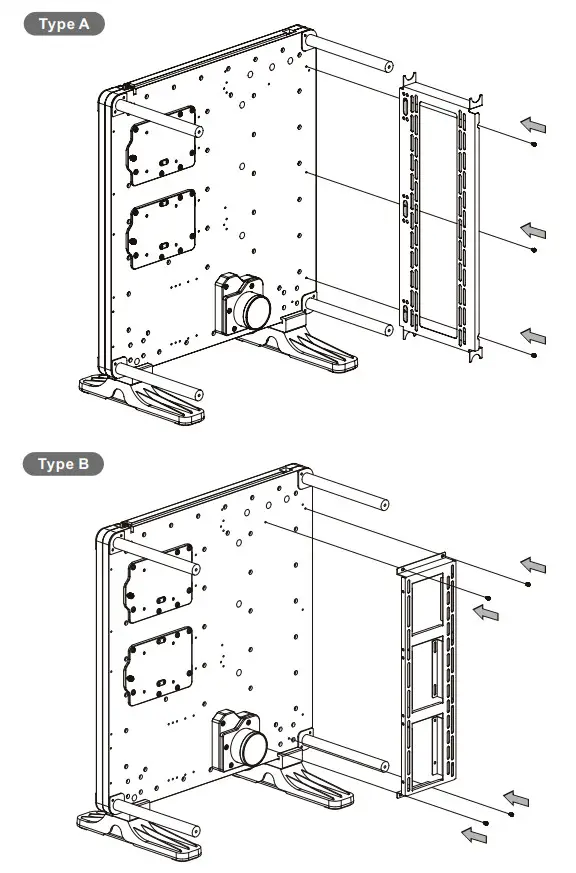 Type A

Type B