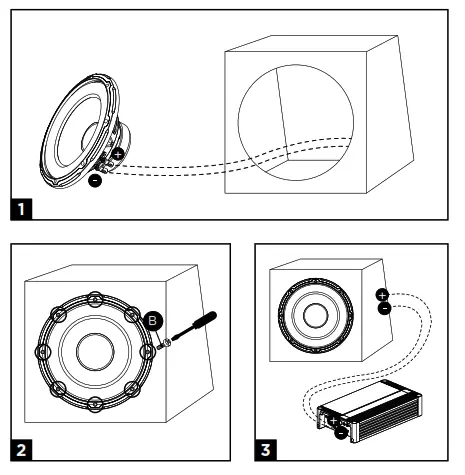 +
-
1

B
2

+
-
+
-
3