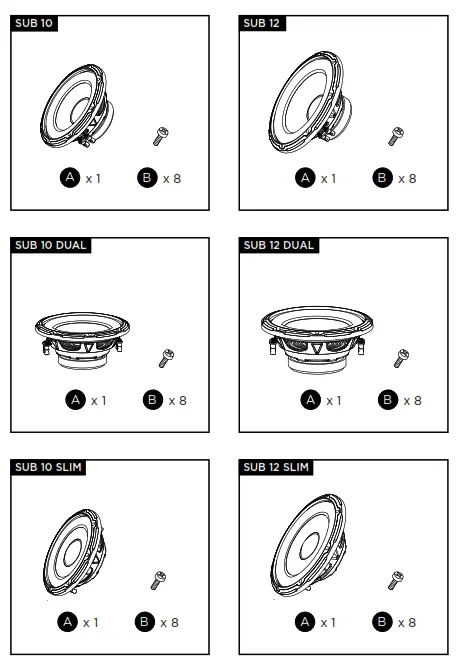 SUB 10

A x 1 B x 8

SUB 12

A x 1 B x 8

SUB 10 DUAL

A x 1 B x 8

SUB 12 DUAL

A x 1 B x 8

SUB 10 SLIM

A x 1 B x 8

SUB 12 SLIM

A x 1 B x 8