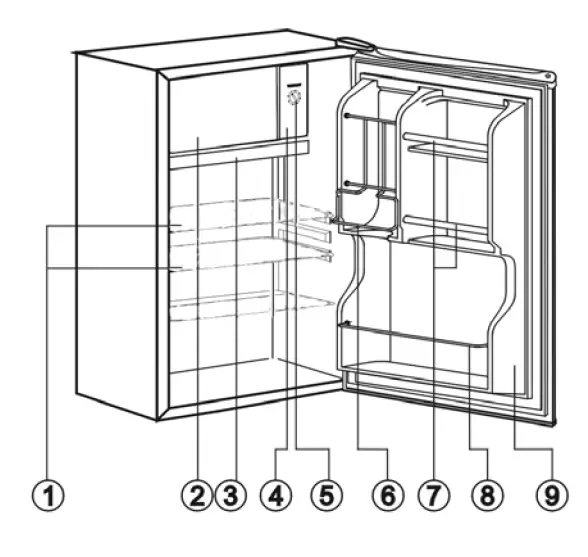 1 2 3 4 5 6 7 8 9