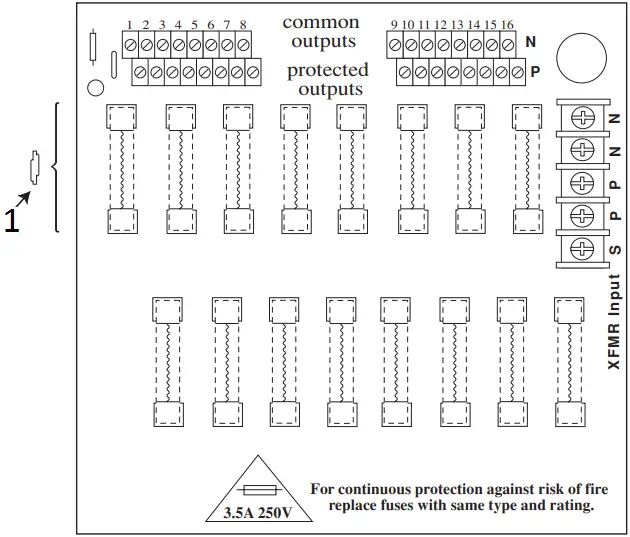 1 2 3 4 5 6 7 8

common outputs

protected outputs

9 10 11 12 13 14 15 16

N

P

N
N
P
P
S

XFMR Input

1

3.5A 250V

For continuous protection against risk of fire replace fuses with same type and rating.