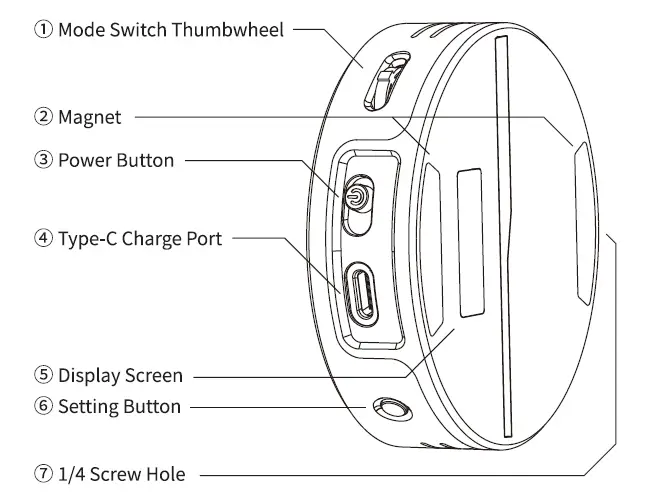 ① Mode Switch Thumbwheel

② Magnet

③ Power Button

④ Type-C Charge Port

⑤ Display Screen

⑥ Setting Button

⑦ 1/4 Screw Hole