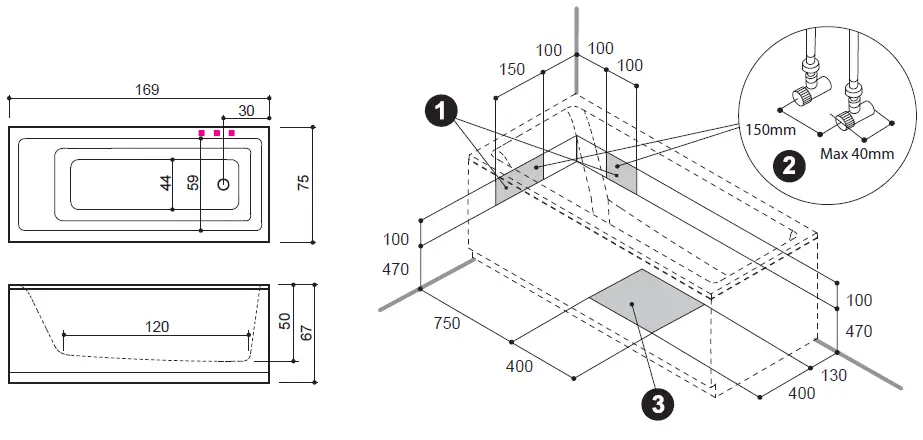 169
30
44
59
75
120
50
67
150
100
100
100
1
150mm
Max 40mm
2
100
470
750
400
3
100
470
130
400