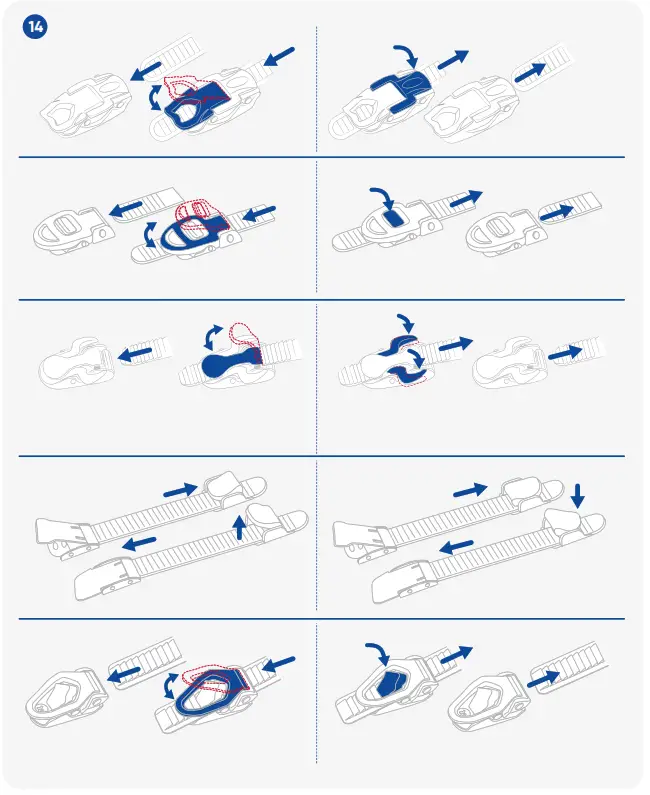 14