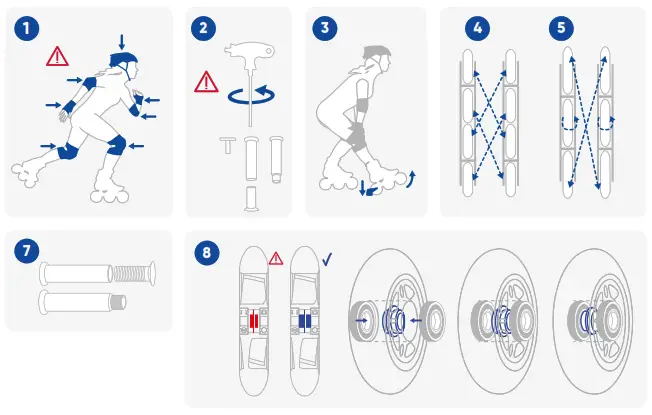 1

2

3

4

5

7

8