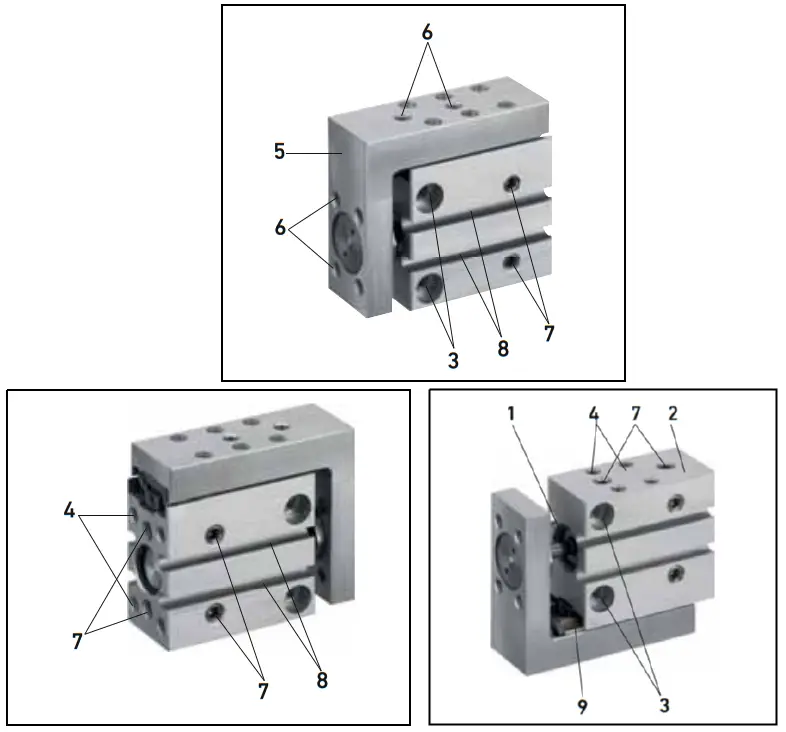 6
5
6
3
8
7

4
7
7
8

1
4
7
2
9
3