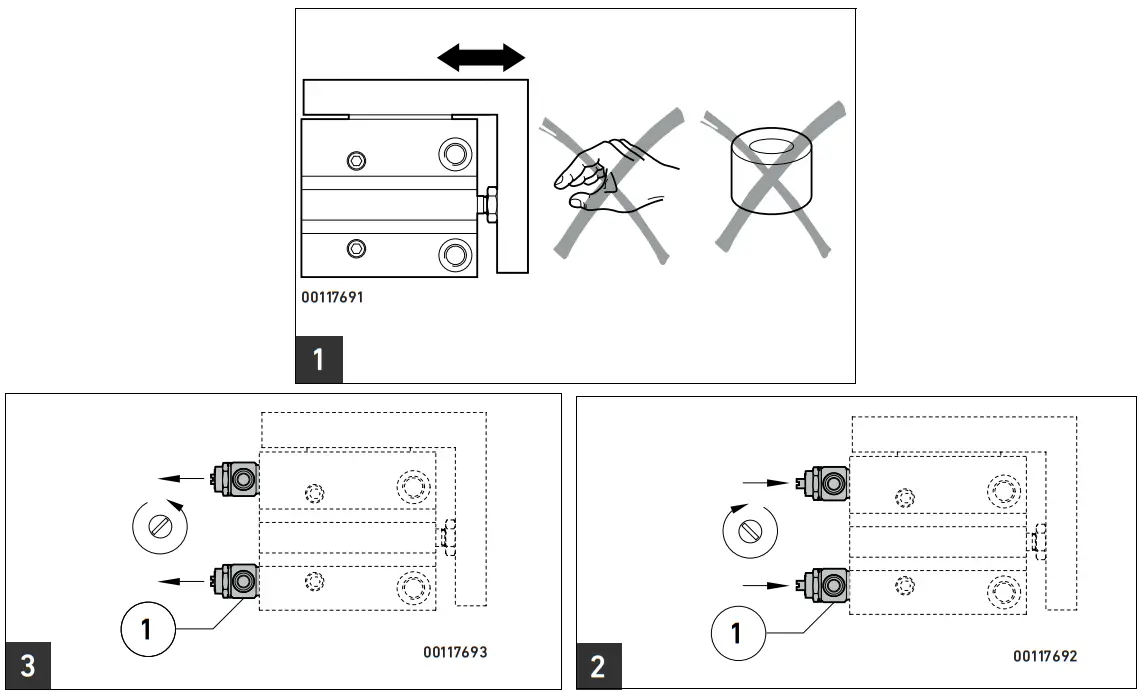 00117691

1

1

00117693

3

1

00117692

2