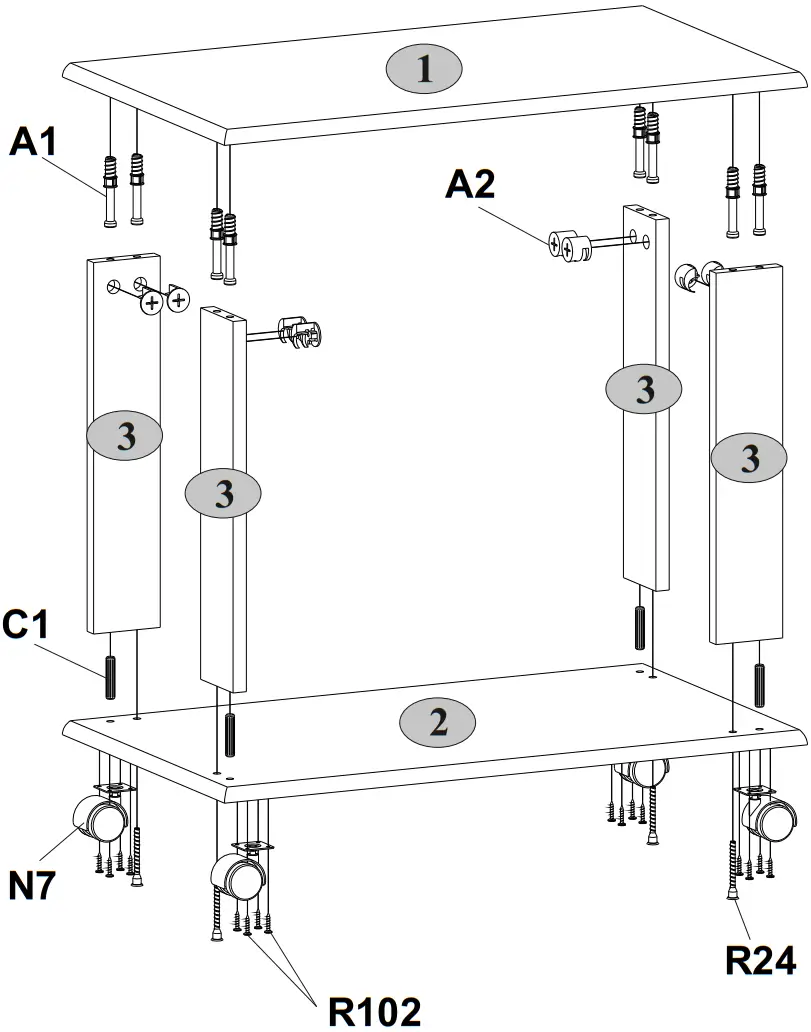 1
A1
A2
3
3
3
3
C1
2
N7
R24
R102