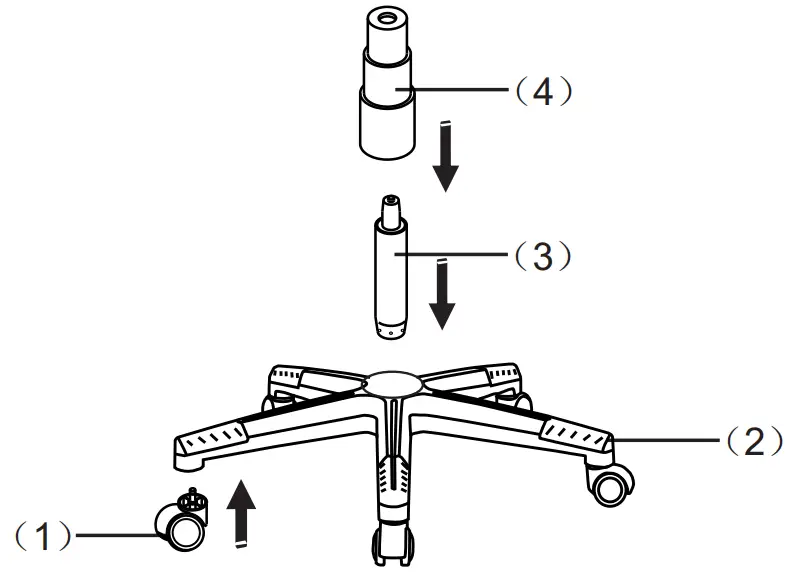 （4）

（3）

（2）

（1）