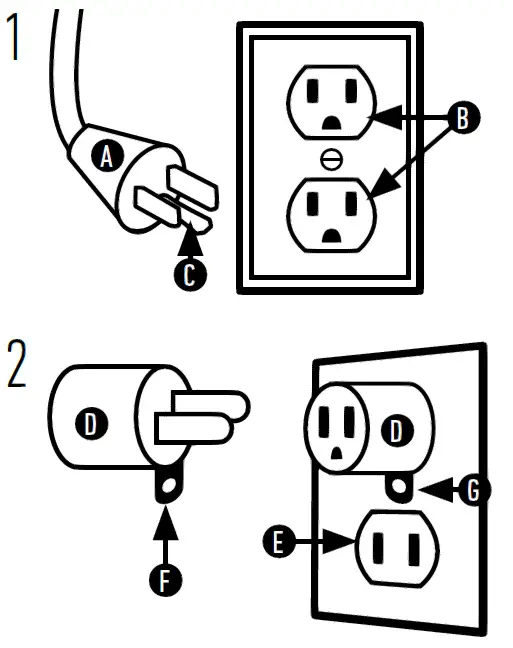 1
A
B
C
2
D
D
G
E
F