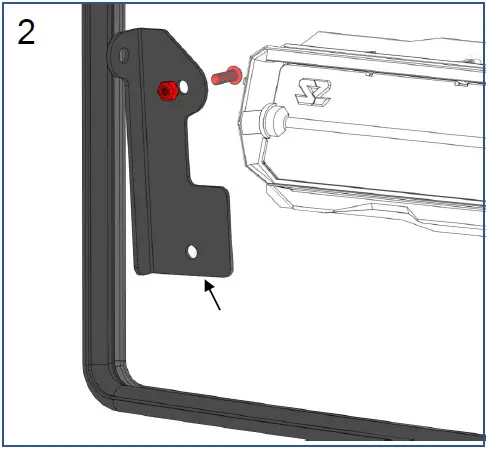 2