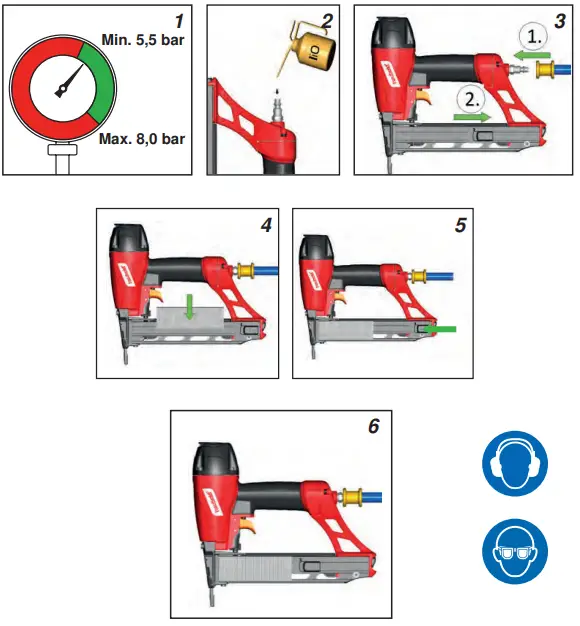 1
Min. 5,5 bar
Max. 8,0 bar

2
Oil

3
1.
2.

4

5

6