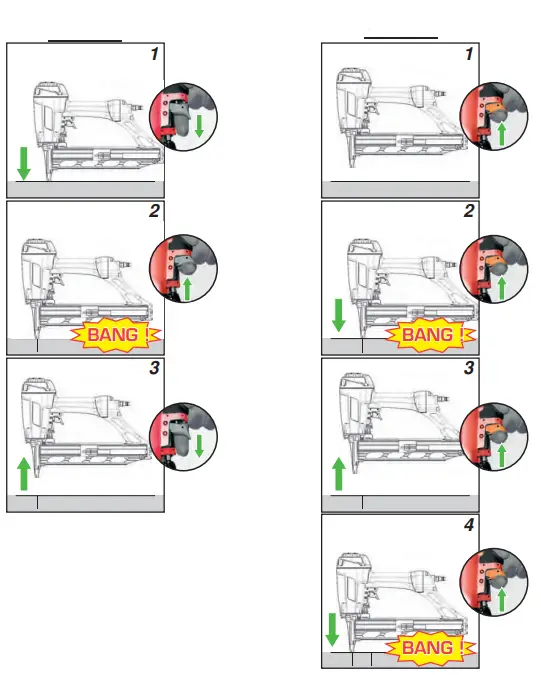 1

2

BANG !

3

1

2

BANG !

3

4

BANG !