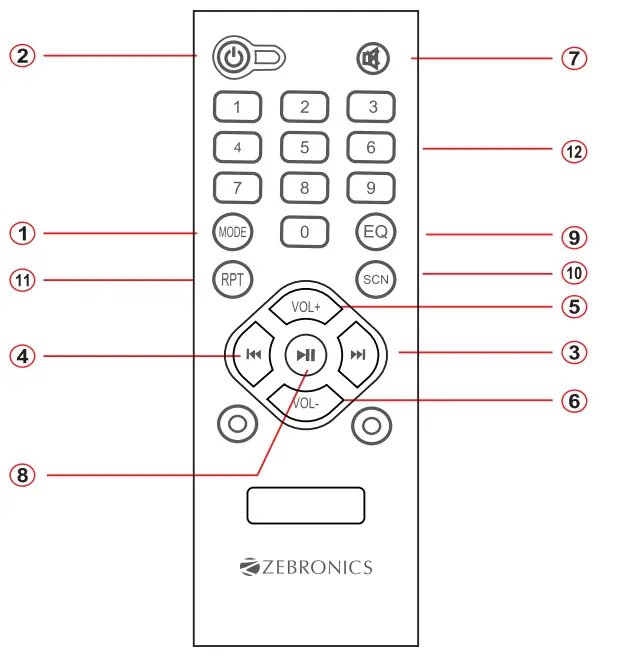 2
7
1 2 3
4 5 6
12
7 8 9
1
MODE
0
EQ
9
11
RPT
SCN
10
VOL+
5
4
3
VOL-
6
8
ZEBRONICS