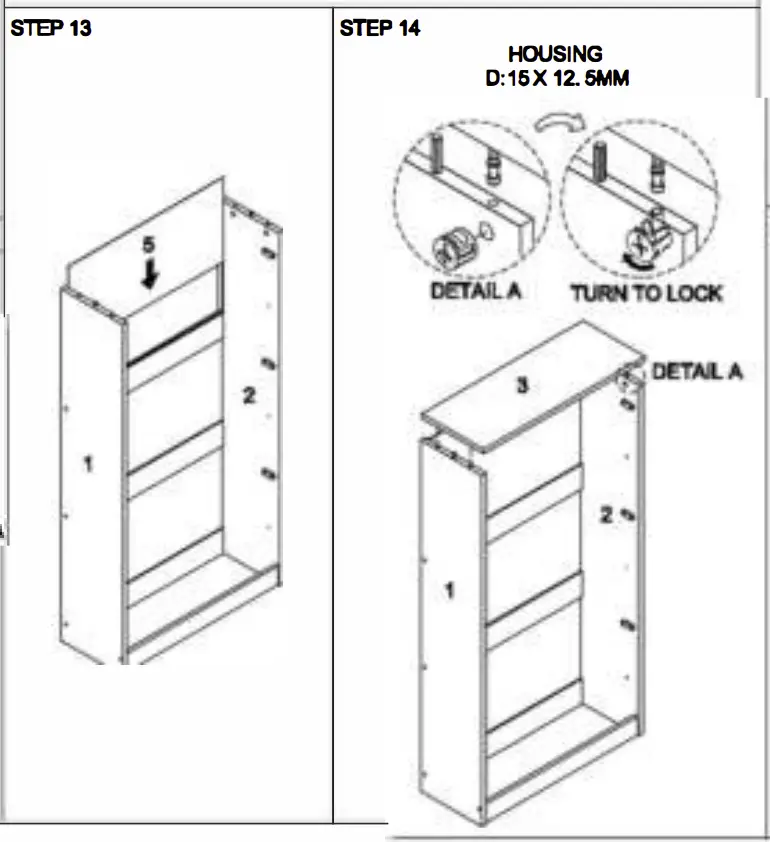 STEP 13

5

2

1

STEP 14

HOUSING
D:15 X 12. 5MM

DETAIL A

TURN TO LOCK

3

DETAIL A

2

1