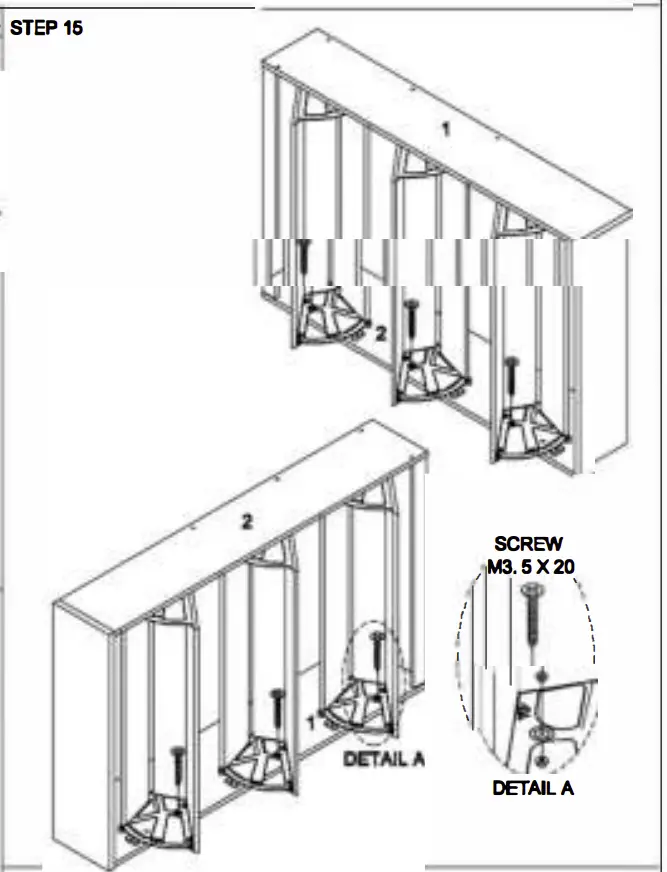 STEP 15

1

2

2

1

DETAIL A

SCREW
M3. 5 X 20

DETAIL A