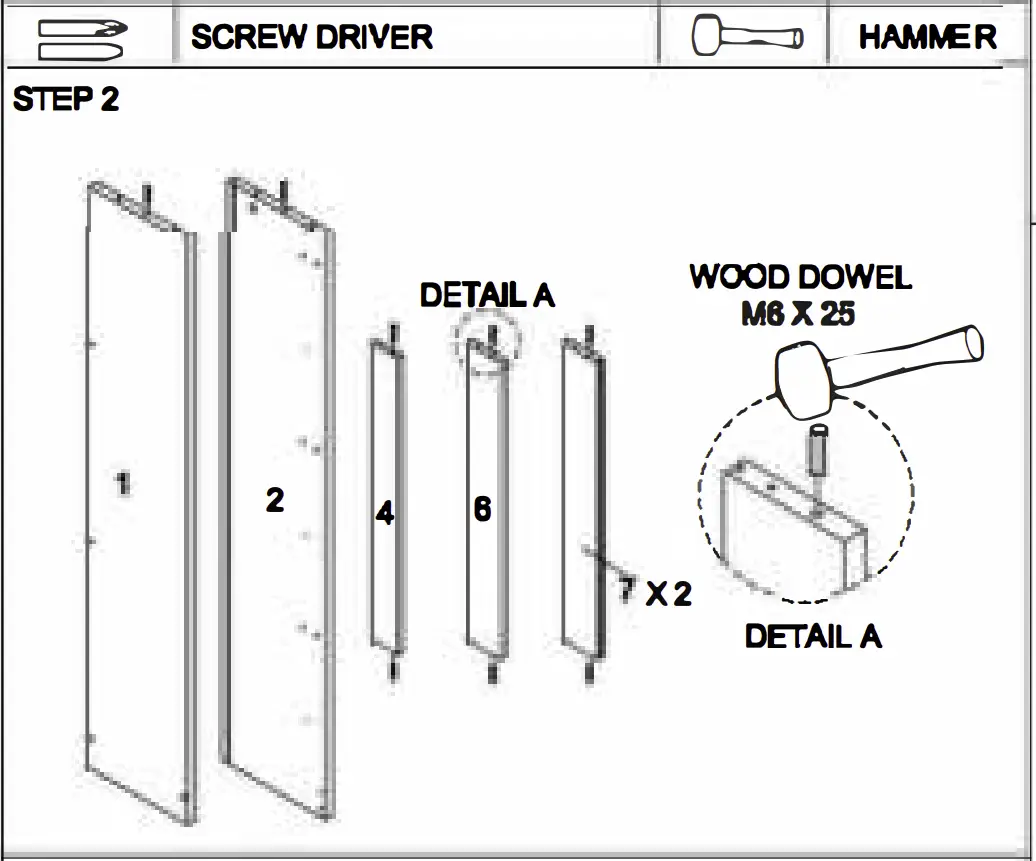 SCREW DRIVER

HAMMER

STEP 2

DETAIL A

WOOD DOWEL
M6 X 25

1

2

4

6

7 X 2

DETAIL A