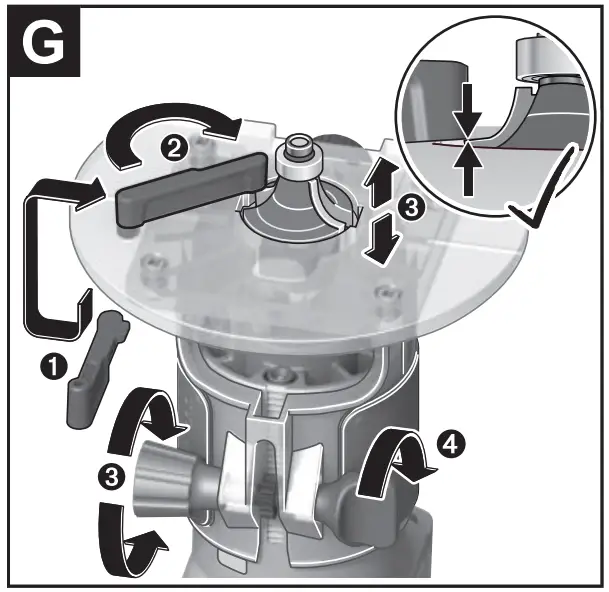 G

2

3

1

3

4