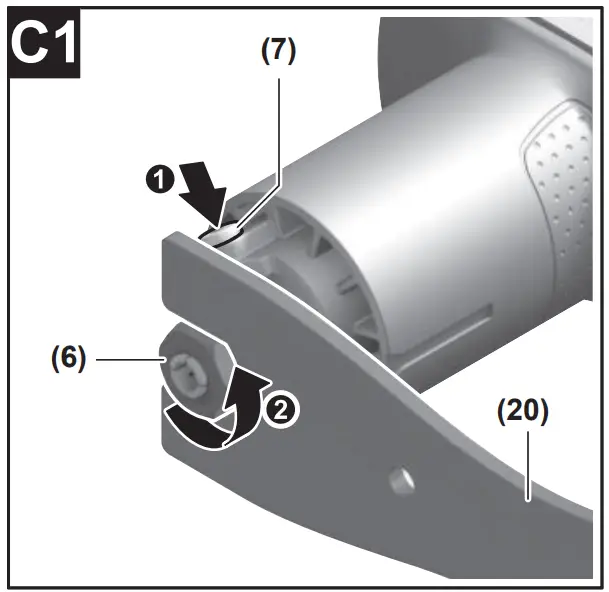 C1
(7)
1
(6)
2
(20)