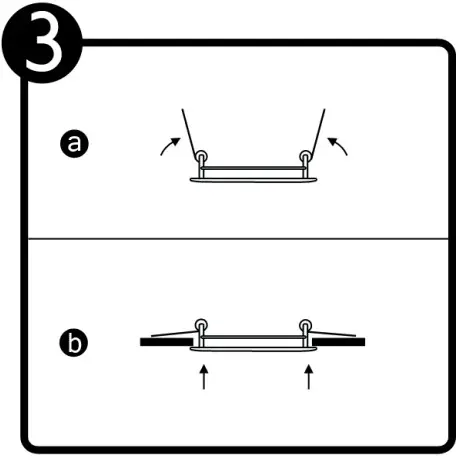 3

a

b