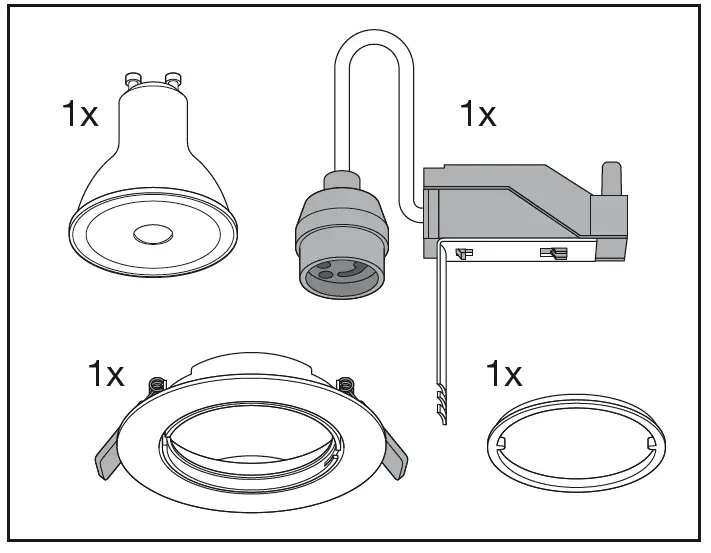 1x

1x

1x

1x