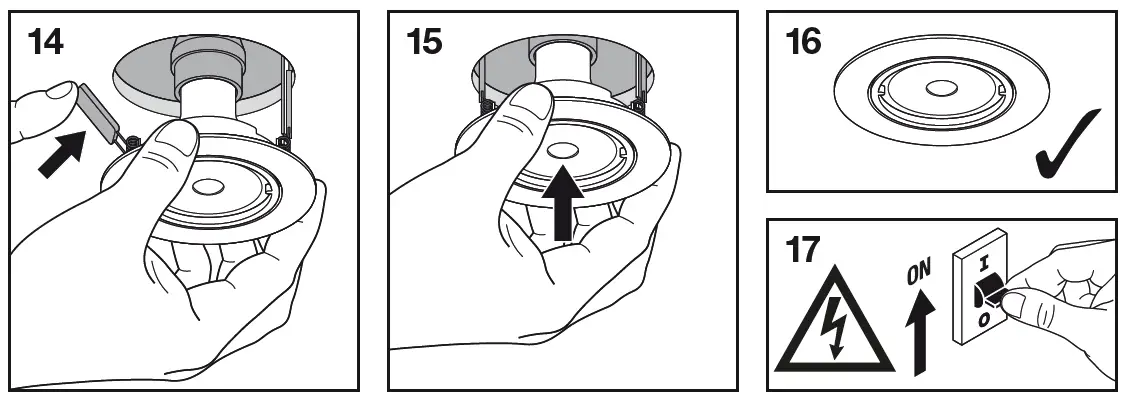 14

15

16

17

ON

I

O