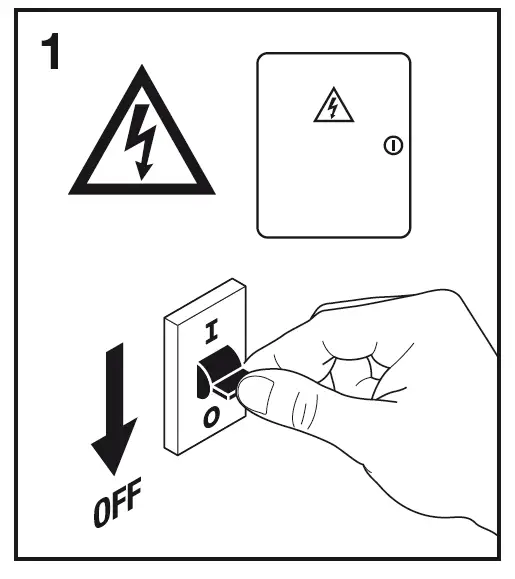 1

I

O

OFF