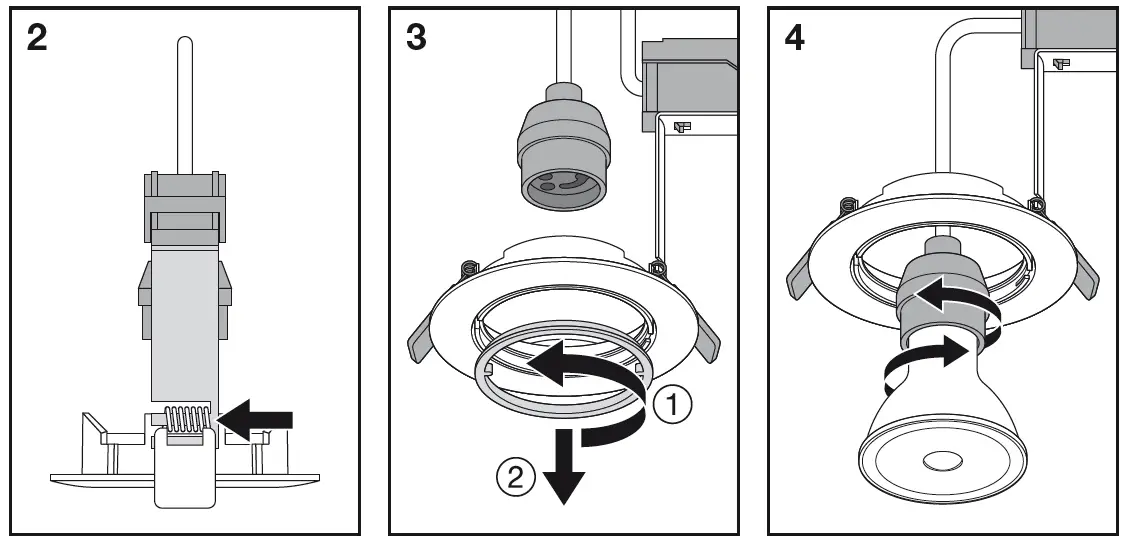 2

3

①

②

4