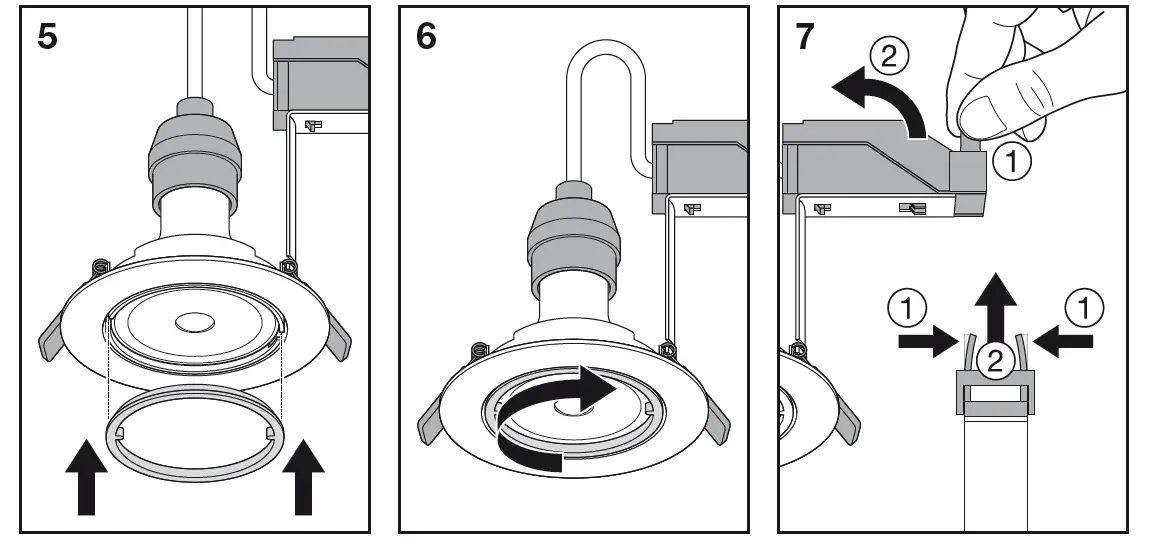 5

6

7
②
①
①
①
②