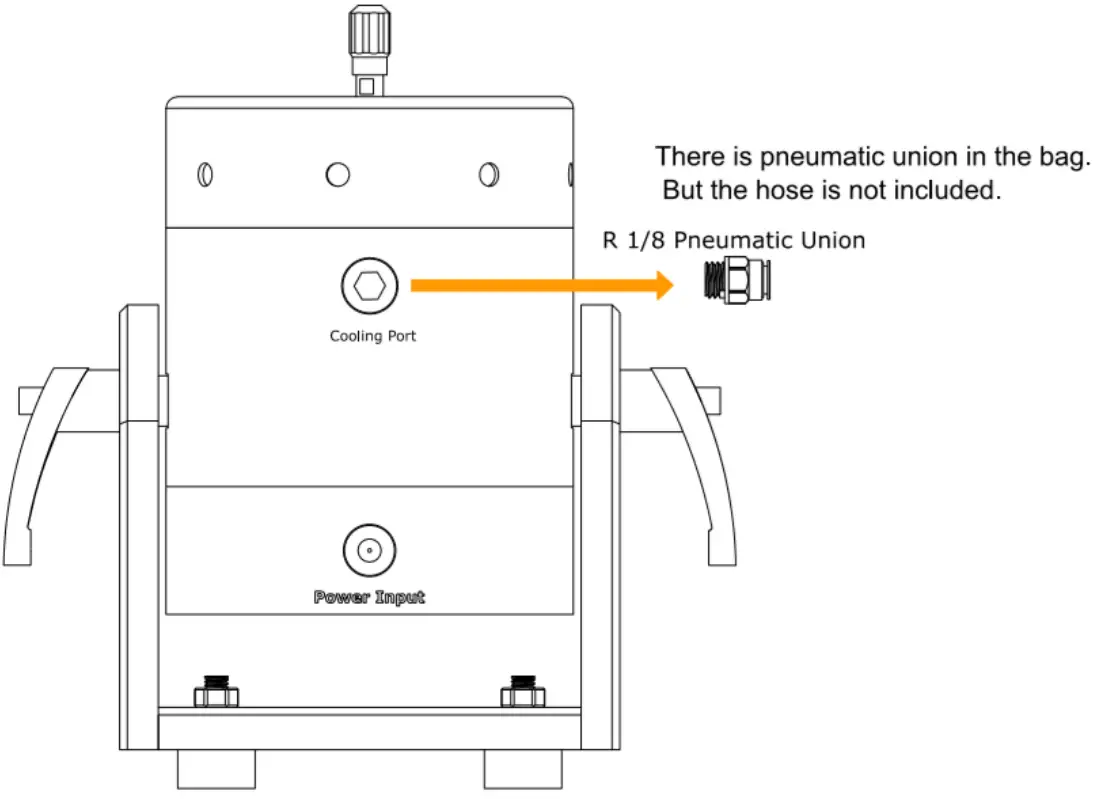 There is pneumatic union in the bag.
But the hose is not included.

R 1/8 Pneumatic Union

Cooling Port

Power Input