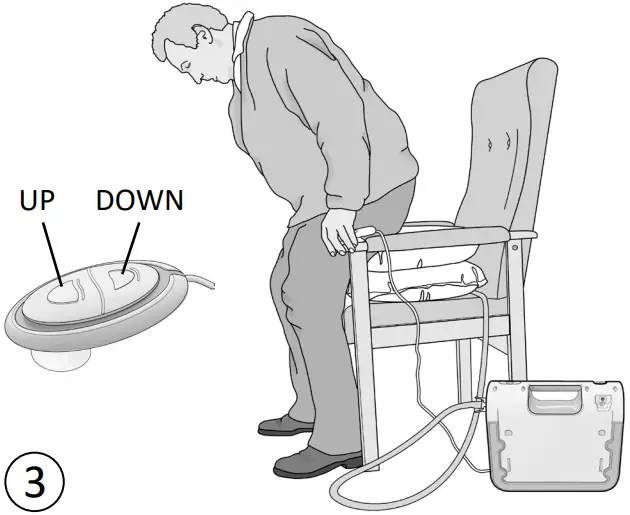 UP DOWN

3